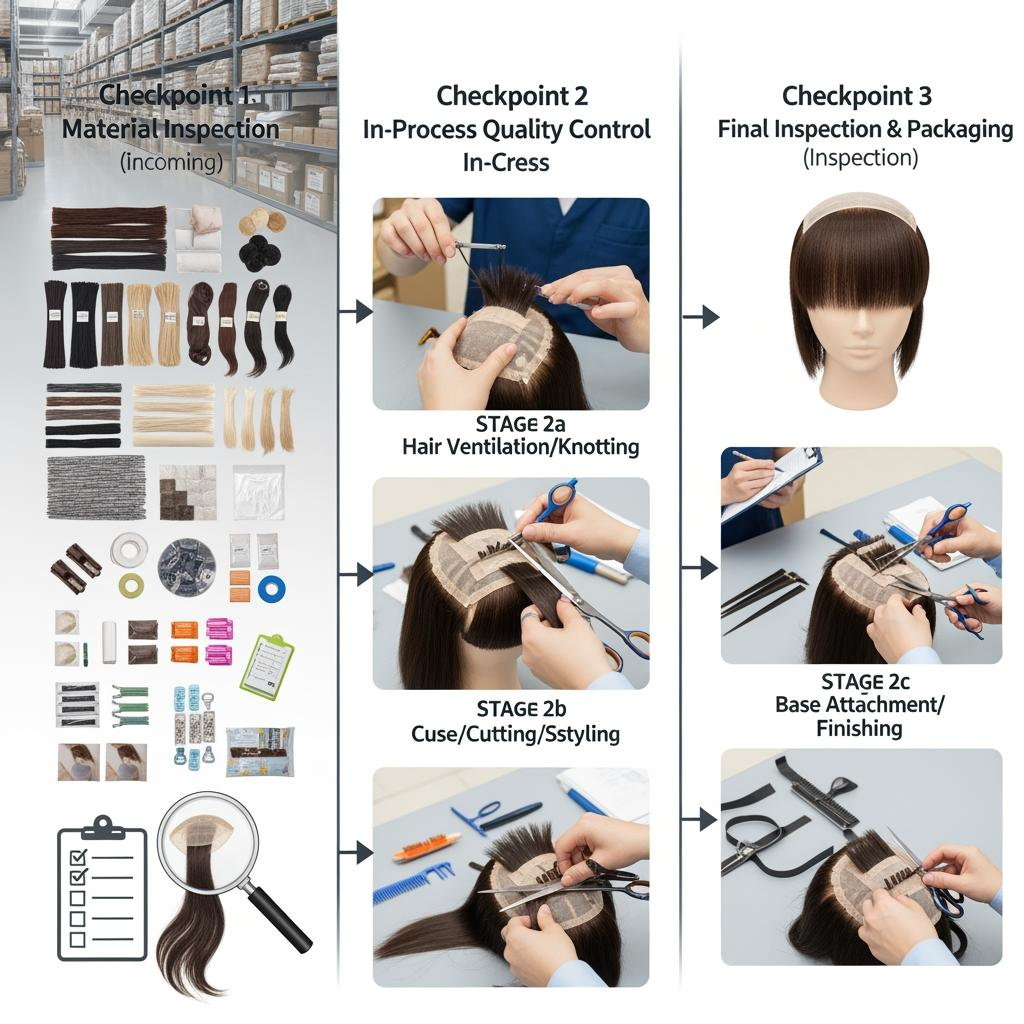 Checkpoint 1.
Material Inspection
(incoming)

Checkpoint 2
In-Process Quality Control
In-Cress

STAGE 2a
Hair Ventilation/Knotting

STAGE 2b
Cuse/Cutting/Sstyling

Checkpoint 3
Final Inspection & Packaging
(Inspection)

STAGE 2c
Base Attachment/
Finishing