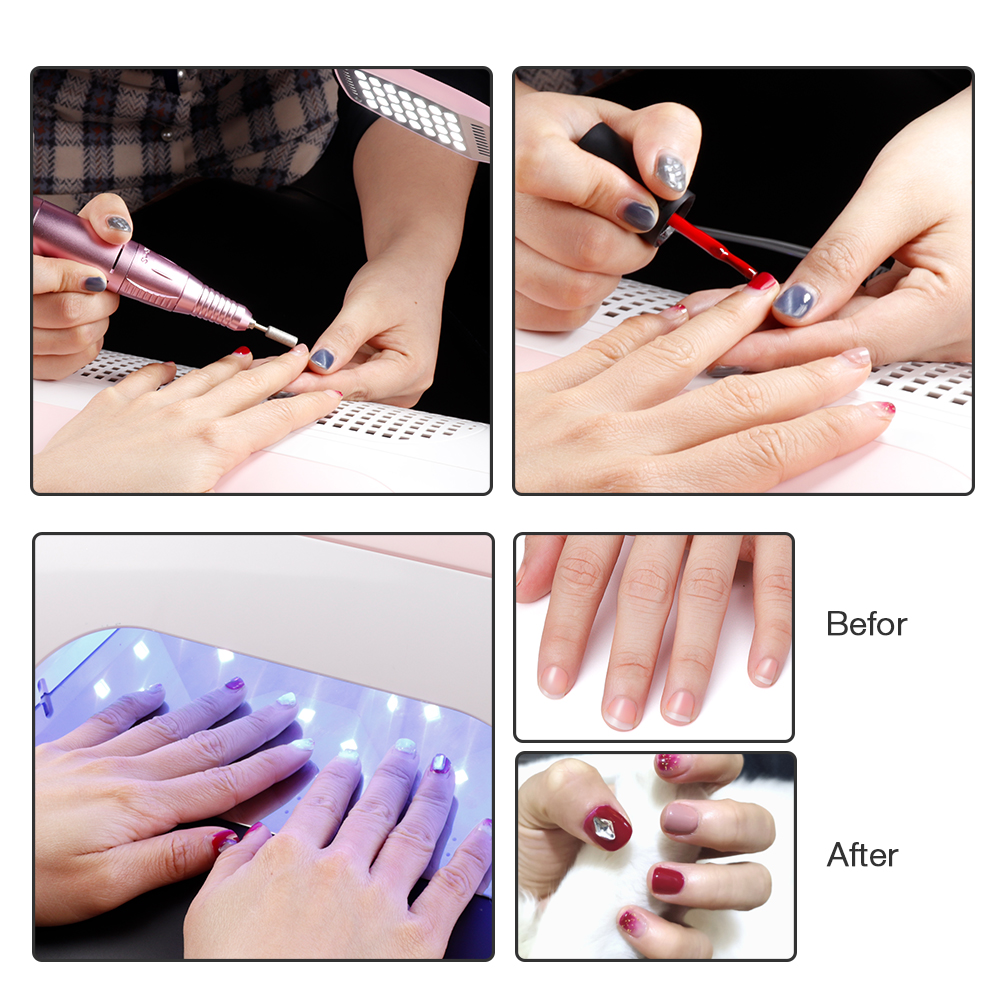 Befor

After